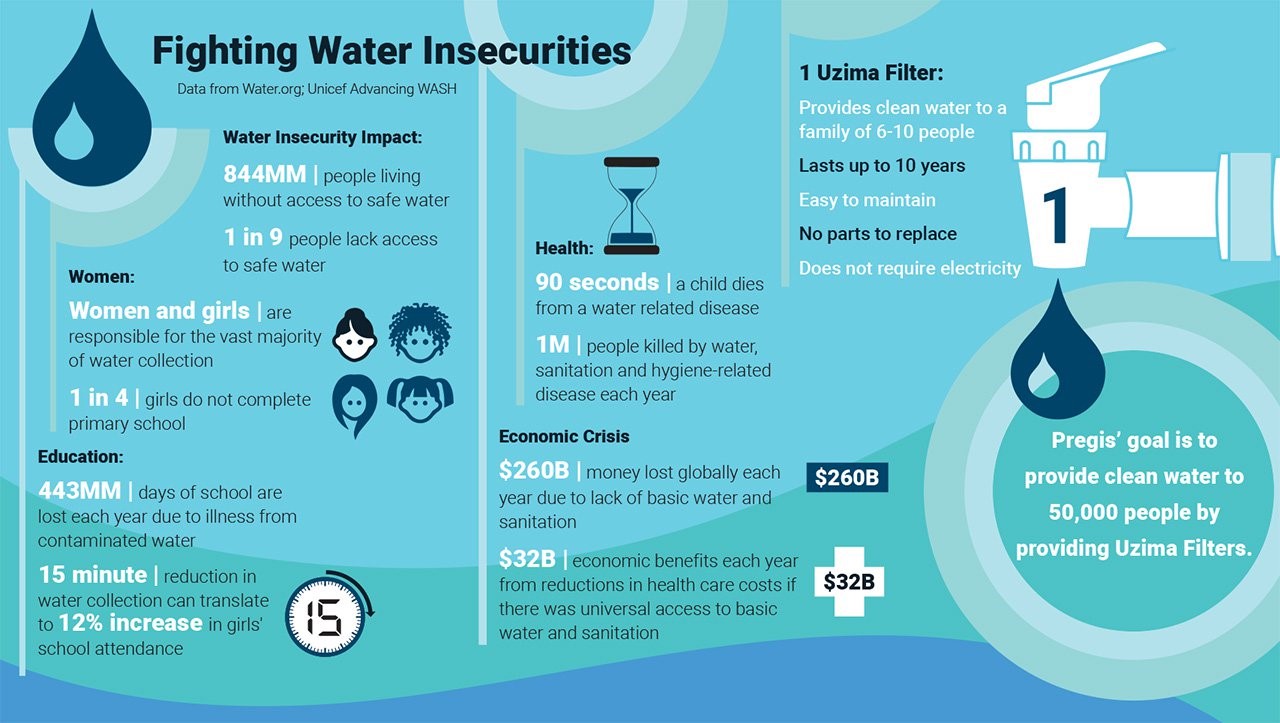 Fighting Water Insecurities

Data from Water.org; Unicef Advancing WASH

Water Insecurity Impact:

844MM | people living without access to safe water

1 in 9 people lack access to safe water

Women:

Women and girls | are responsible for the vast majority of water collection

1 in 4 | girls do not complete primary school

Education:

443MM | days of school are lost each year due to illness from contaminated water

15 minute | reduction in water collection can translate to 12% increase in girls' school attendance

15

Health:

90 seconds | a child dies from a water related disease

1M | people killed by water, sanitation and hygiene-related disease each year

Economic Crisis

$260B | money lost globally each year due to lack of basic water and sanitation

$260B

$32B | economic benefits each year from reductions in health care costs if there was universal access to basic water and sanitation

$32B

1 Uzima Filter:

Provides clean water to a family of 6-10 people

Lasts up to 10 years

Easy to maintain

No parts to replace

Does not require electricity

1

Pregis' goal is to provide clean water to 50,000 people by providing Uzima Filters.